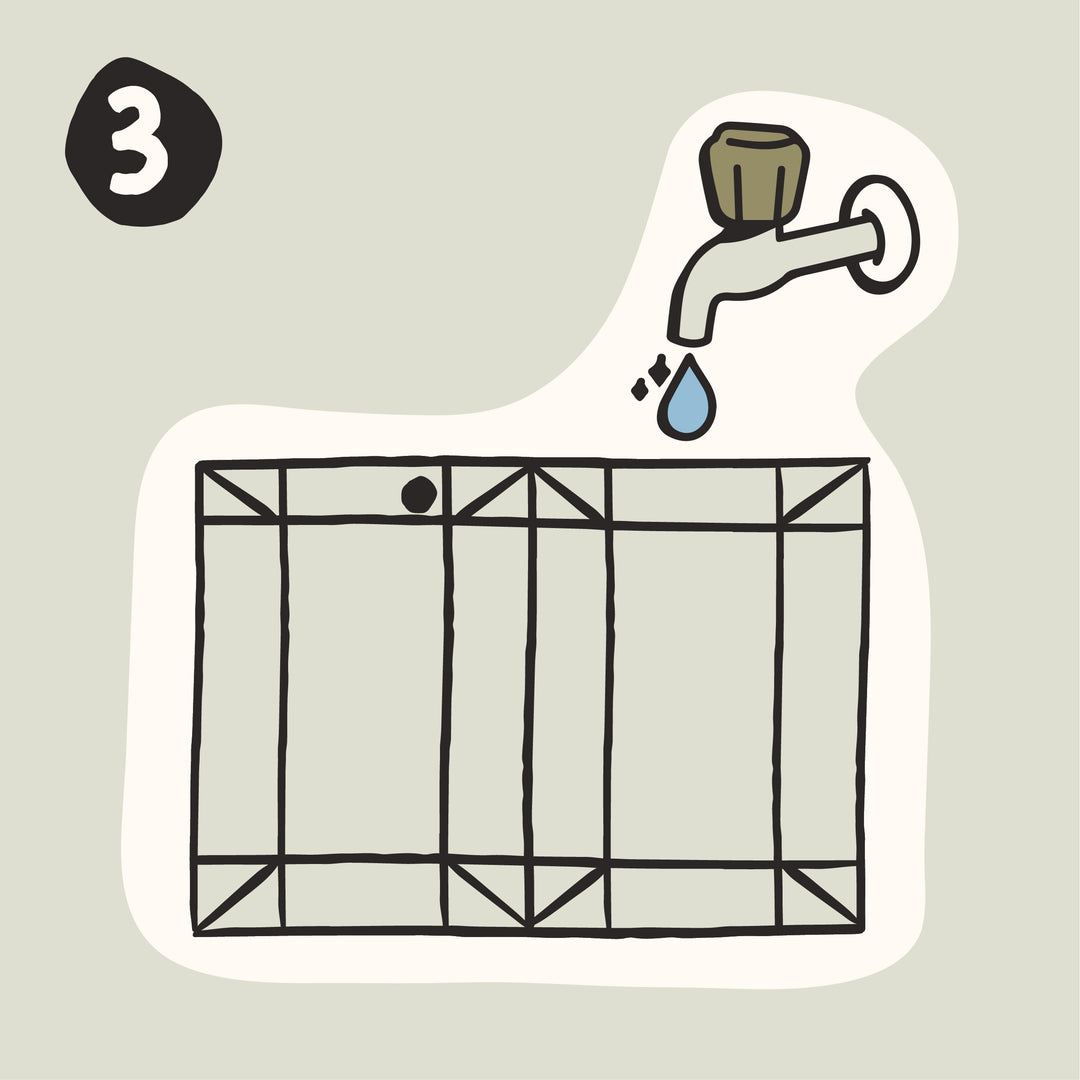 3