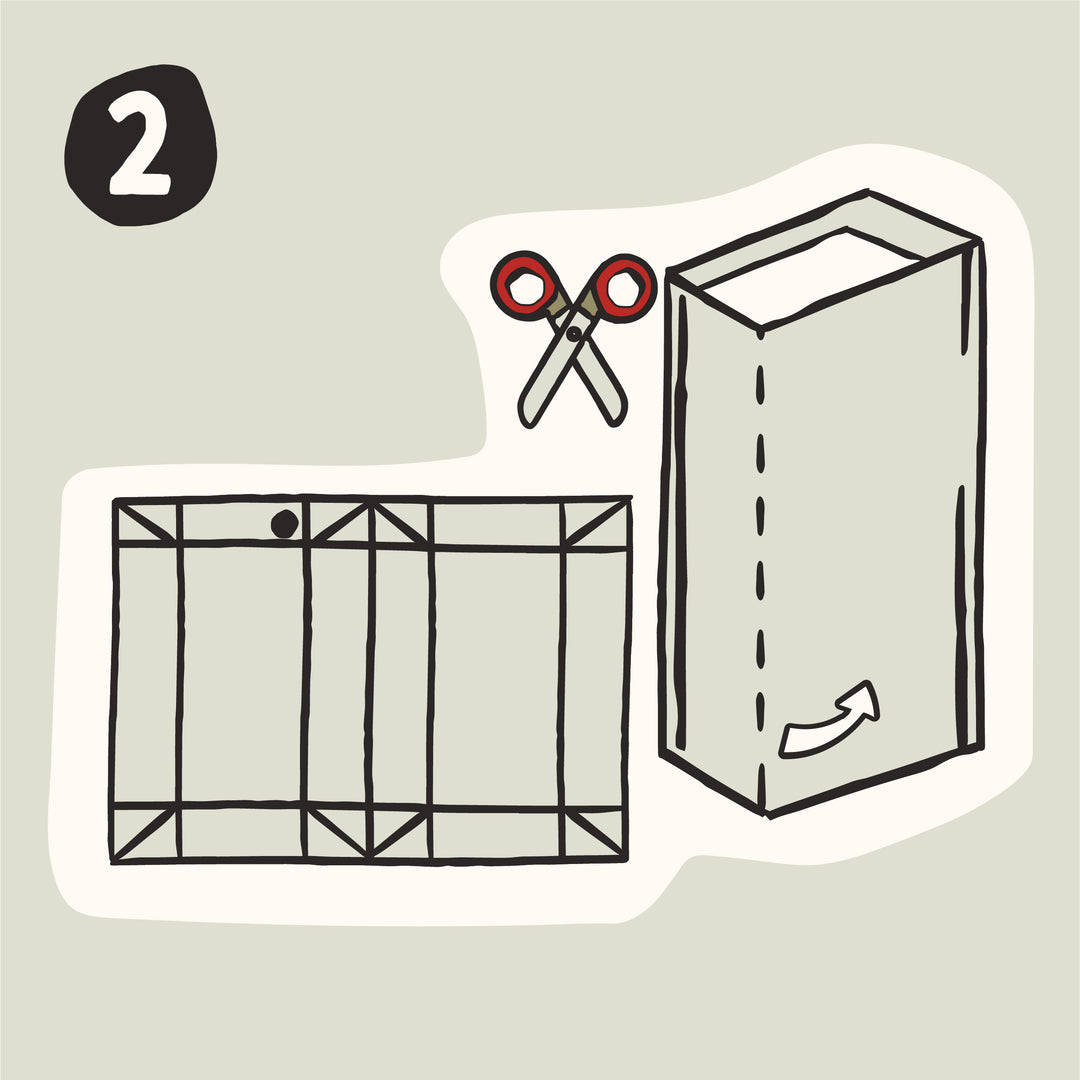 2