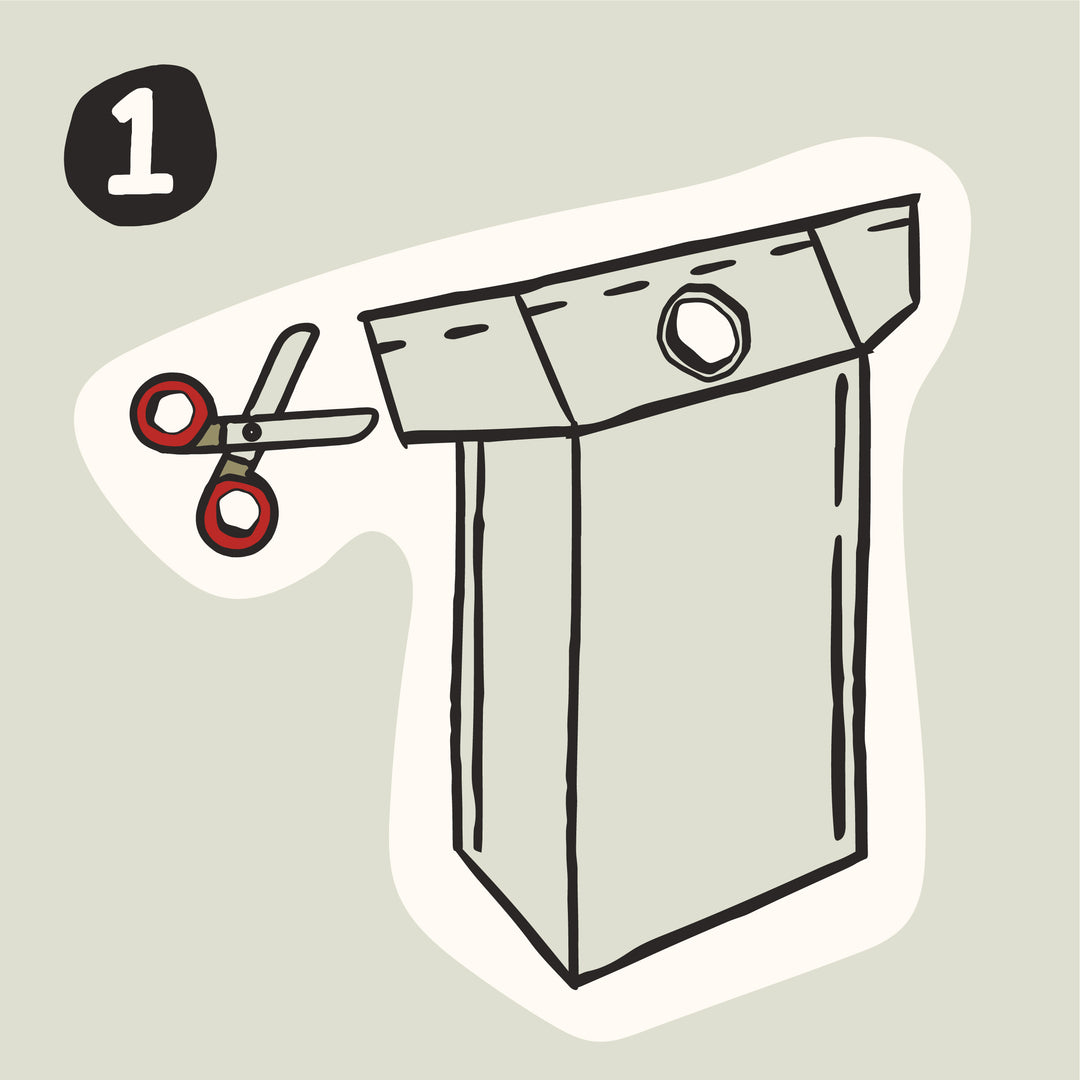 1